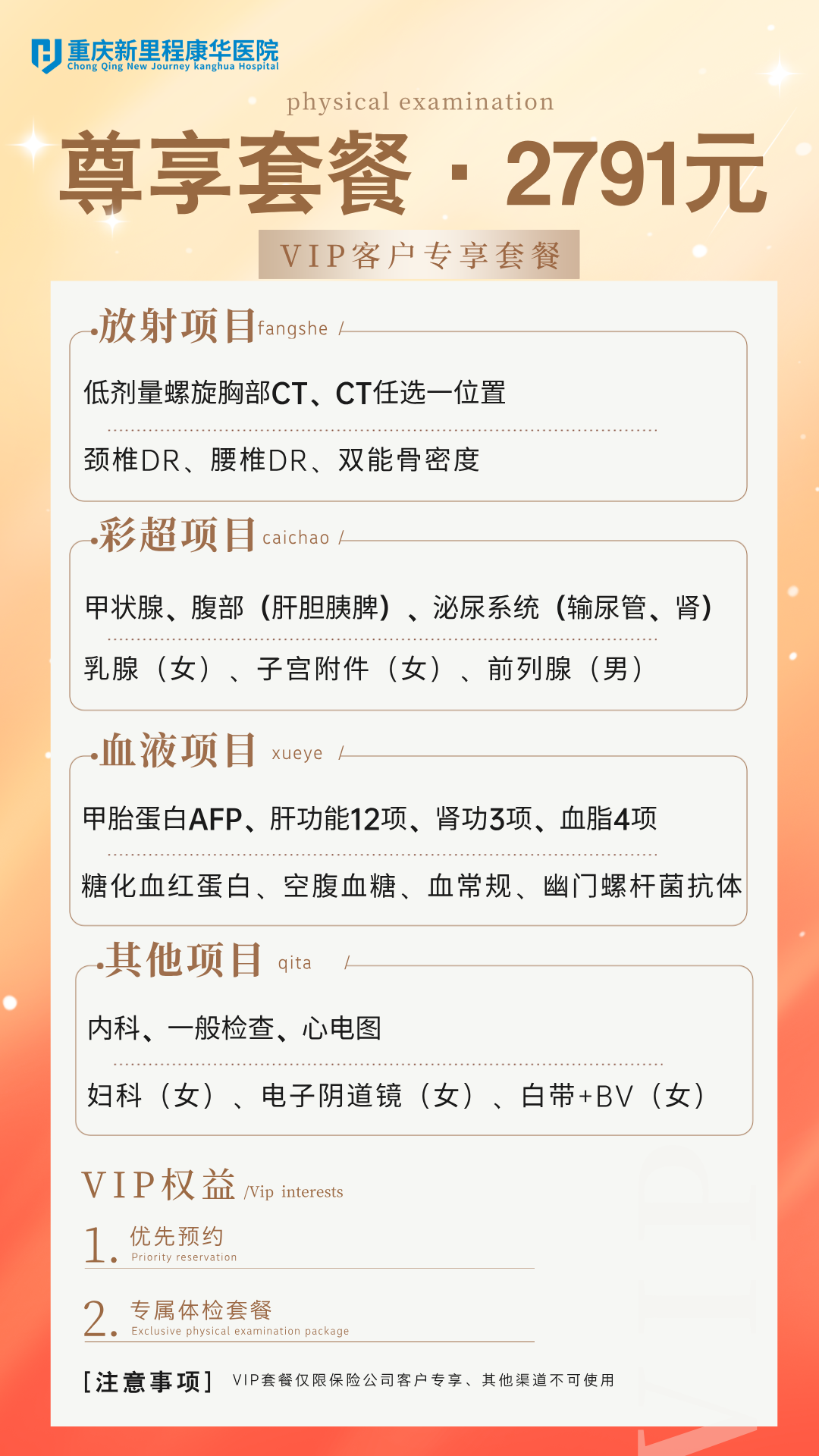 重庆新里程康华医院
Chong Qing New Journey kanghua Hospital

physical examination

尊享套餐·2791元

VIP客户专享套餐

放射项目fangshe /

低剂量螺旋胸部CT、CT任选一位置

颈椎DR、腰椎DR、双能骨密度

彩超项目caichao /

甲状腺、腹部（肝胆胰脾）、泌尿系统（输尿管、肾）

乳腺（女）、子宫附件（女）、前列腺（男）

血液项目xueye /

甲胎蛋白AFP、肝功能12项、肾功3项、血脂4项

糖化血红蛋白、空腹血糖、血常规、幽门螺杆菌抗体

其他项目qita /

内科、一般检查、心电图

妇科（女）、电子阴道镜（女）、白带+BV（女）

VIP权益 /Vip interests

1. 优先预约
Priority reservation

2. 专属体检套餐
Exclusive physical examination package

[注意事项] VIP套餐仅限保险公司客户专享、其他渠道不可使用